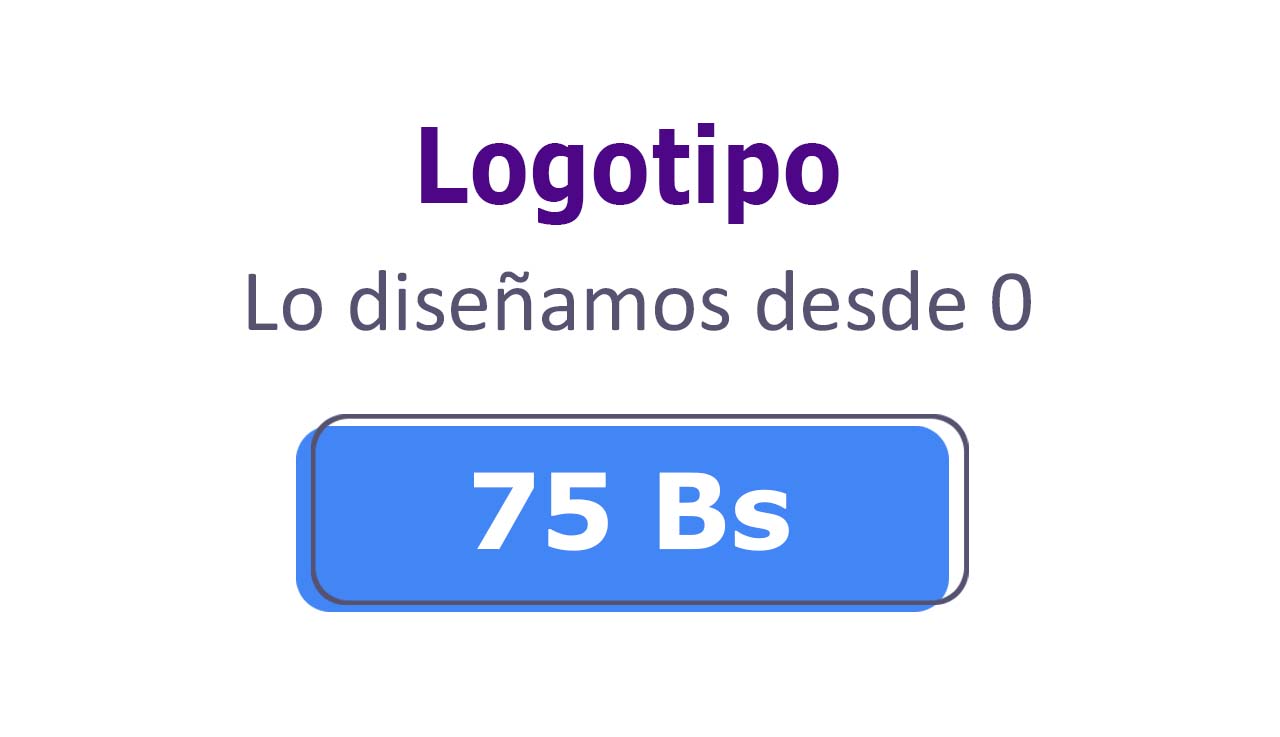 Logotipo

Lo diseñamos desde 0

75 Bs